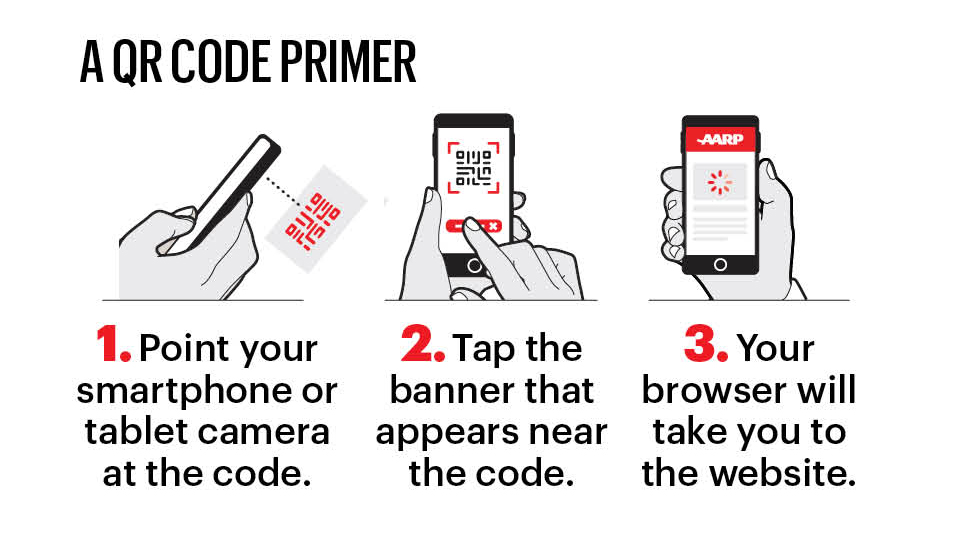 A QR CODE PRIMER

AARP

1. Point your smartphone or tablet camera at the code.

2. Tap the banner that appears near the code.

3. Your browser will take you to the website.